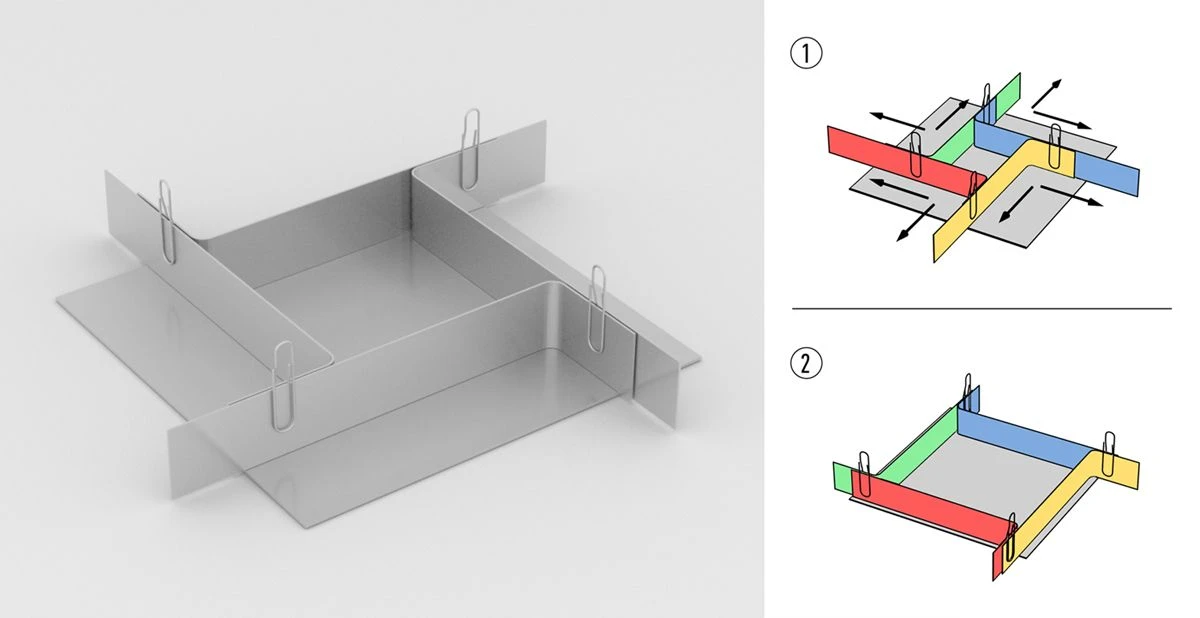 ①

②